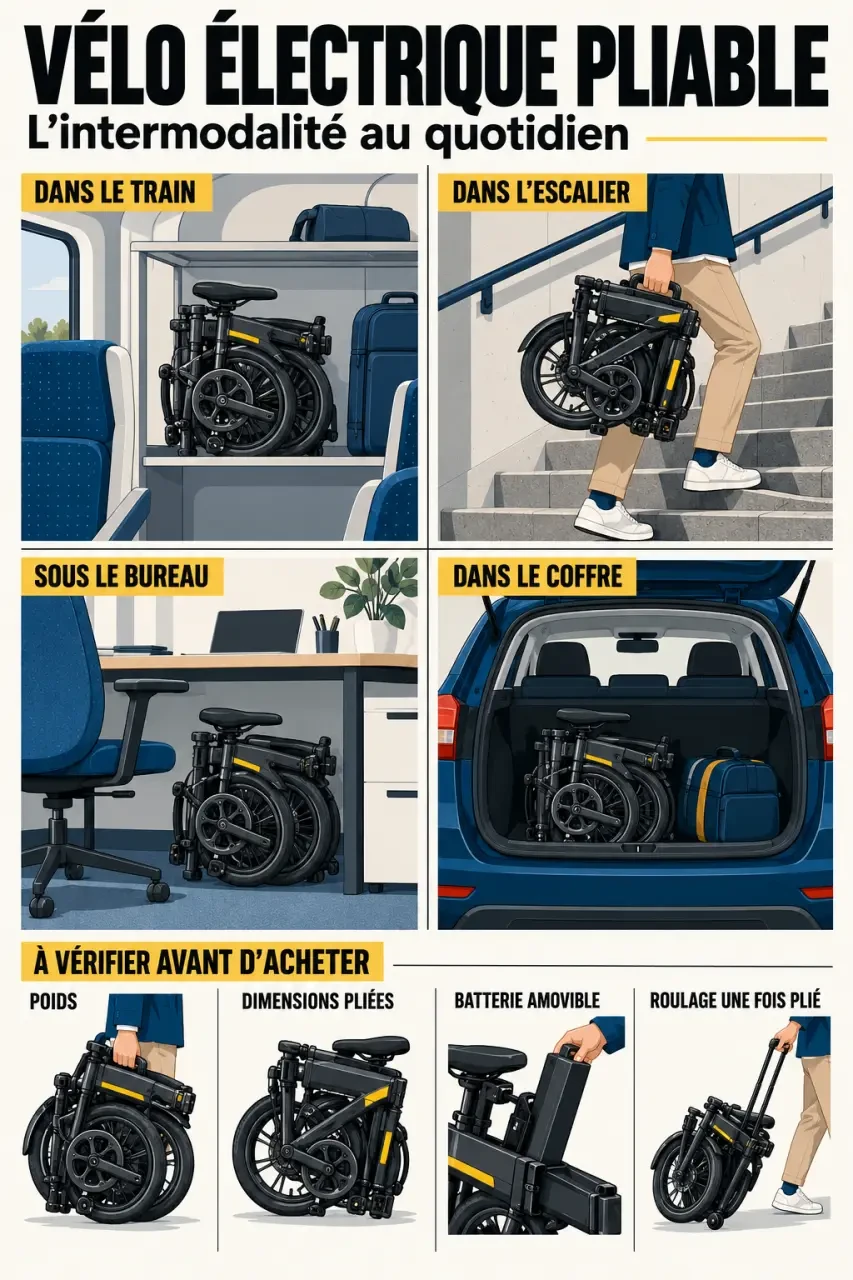 VÉLO ÉLECTRIQUE PLIABLE

L'intermodalité au quotidien

DANS LE TRAIN

DANS L'ESCALIER

SOUS LE BUREAU

DANS LE COFFRE

À VÉRIFIER AVANT D'ACHETER

POIDS

DIMENSIONS PLIÉES

BATTERIE AMOVIBLE

ROULAGE UNE FOIS PLIÉ