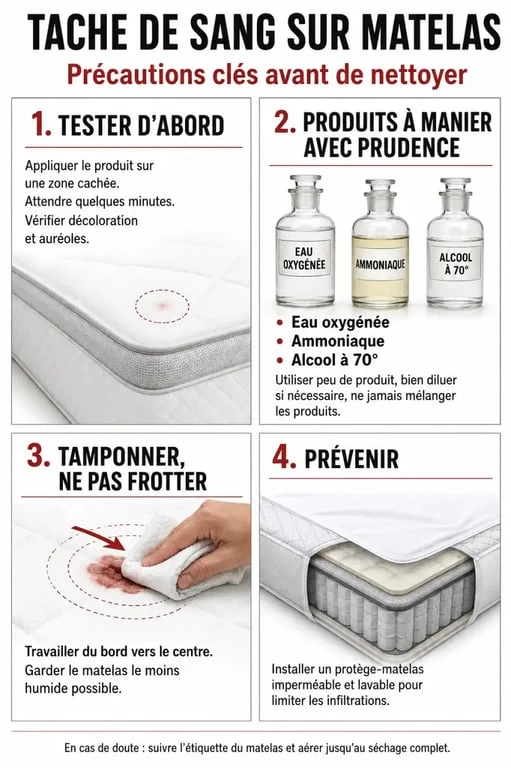 TACHE DE SANG SUR MATELAS

Précautions clés avant de nettoyer

1. TESTER D'ABORD

Appliquer le produit sur une zone cachée.
Attendre quelques minutes.
Vérifier décoloration et auréoles.

2. PRODUITS À MANIER AVEC PRUDENCE

EAU OXYGÉNÉE

AMMONIAQUE

ALCOOL À 70°

• Eau oxygénée
• Ammoniaque
• Alcool à 70°

Utiliser peu de produit, bien diluer si nécessaire, ne jamais mélanger les produits.

3. TAMPONNER, NE PAS FROTTER

Travailler du bord vers le centre.
Garder le matelas le moins humide possible.

4. PRÉVENIR

Installer un protège-matelas imperméable et lavable pour limiter les infiltrations.

En cas de doute : suivre l'étiquette du matelas et aérer jusqu'au séchage complet.