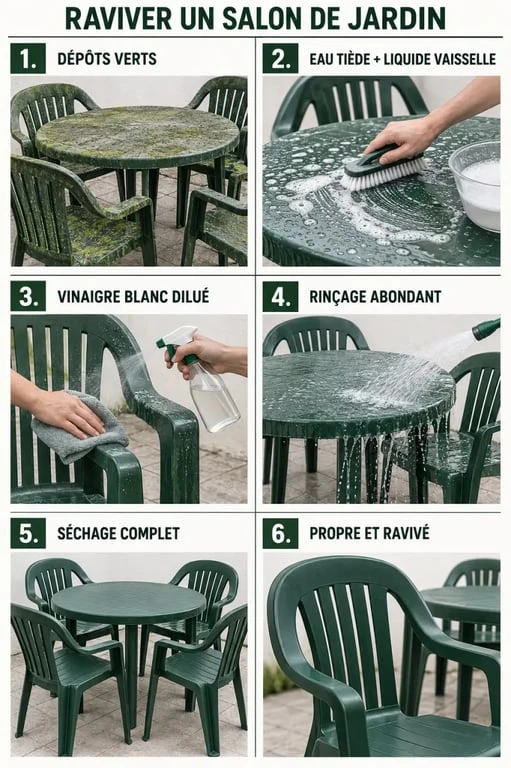 RAVIVER UN SALON DE JARDIN

1. DÉPÔTS VERTS

2. EAU TIÈDE + LIQUIDE VAISSELLE

3. VINAIGRE BLANC DILUÉ

4. RINÇAGE ABONDANT

5. SÉCHAGE COMPLET

6. PROPRE ET RAVIVÉ